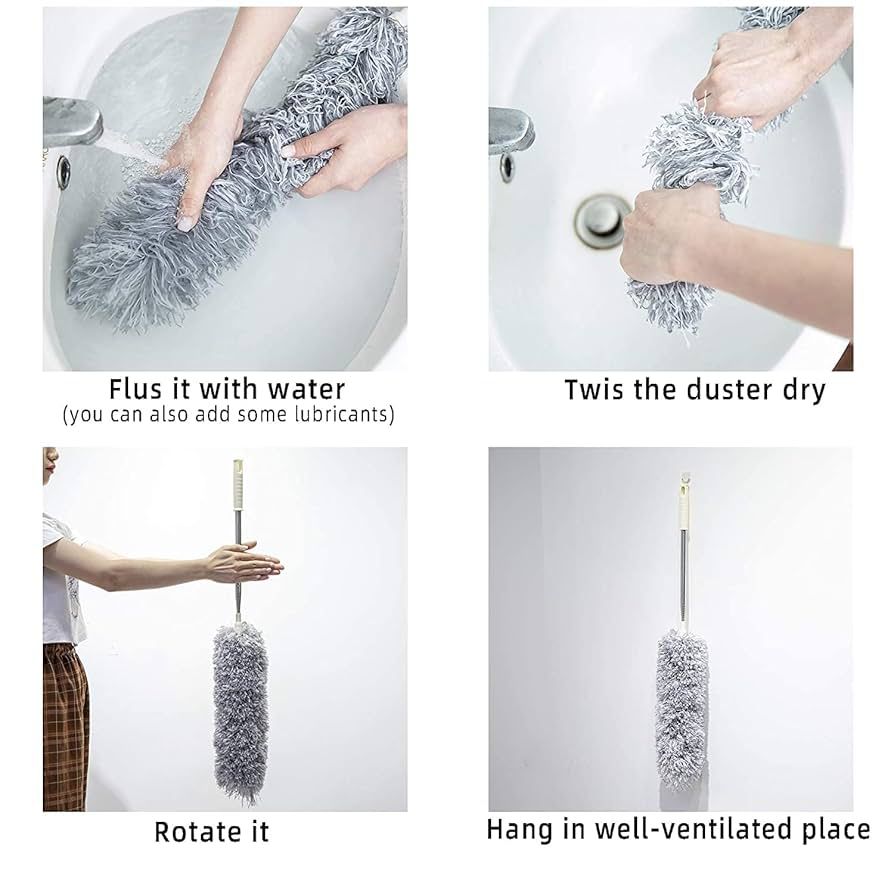 Flus it with water
(you can also add some lubricants)

Twis the duster dry

Rotate it

Hang in well-ventilated place